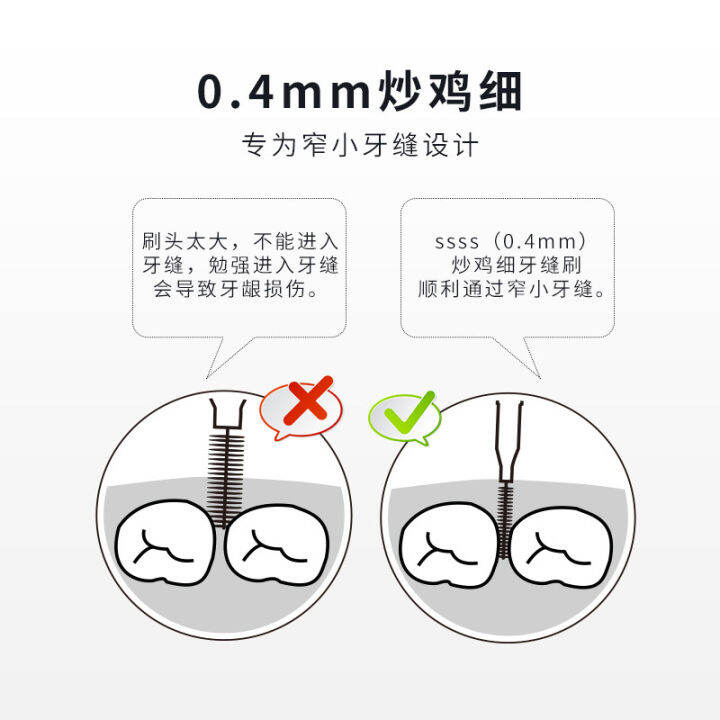 0.4mm炒鸡细

专为窄小牙缝设计

刷头太大，不能进入牙缝，勉强进入牙缝会导致牙龈损伤。

ssss（0.4mm）炒鸡细牙缝刷顺利通过窄小牙缝。