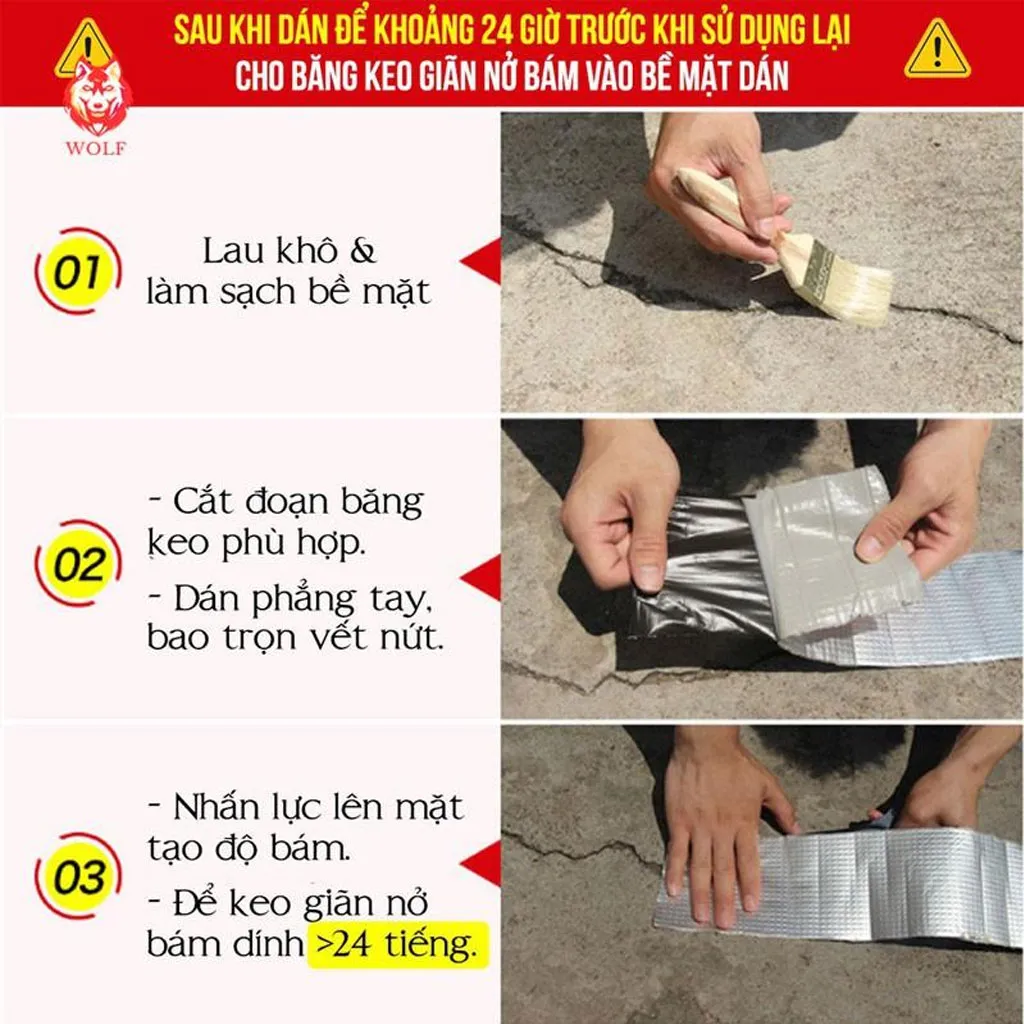 SAU KHI DÁN ĐỂ KHOẢNG 24 GIỜ TRƯỚC KHI SỬ DỤNG LẠI
CHO BĂNG KEO GIÃN NỞ BÁM VÀO BỀ MẶT DÁN

WOLF

01 Lau khô & làm sạch bề mặt

02 - Cắt đoạn băng keo phù hợp.
- Dán phẳng tay, bao trọn vết nứt.

03 - Nhấn lực lên mặt tạo độ bám.
- Để keo giãn nở bám dính >24 tiếng.