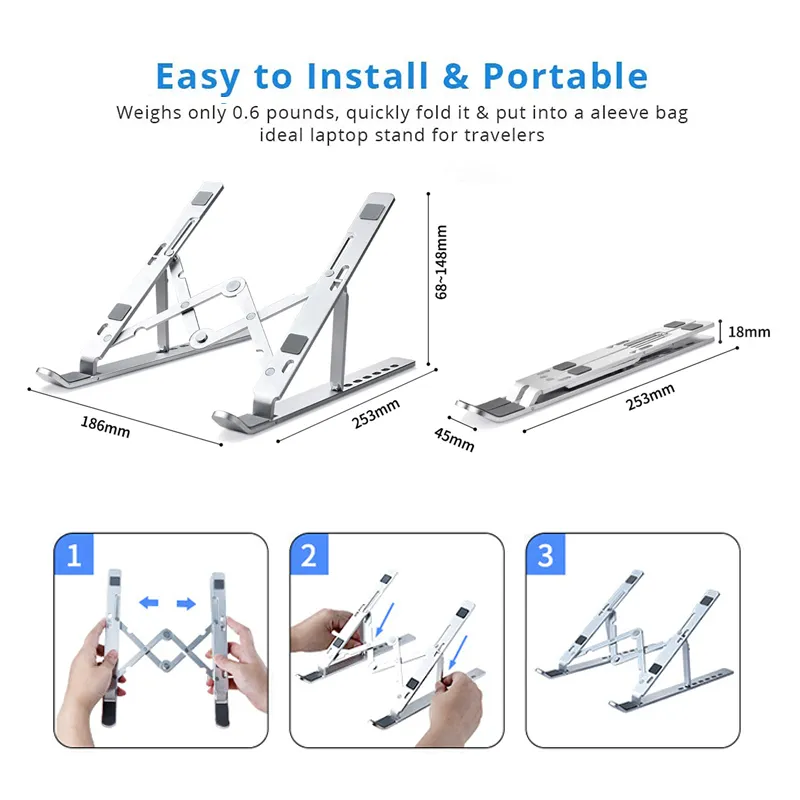 Easy to Install & Portable
Weighs only 0.6 pounds, quickly fold it & put into a aleeve bag ideal laptop stand for travelers

68~148mm
186mm
253mm
18mm
253mm
45mm

1
2
3