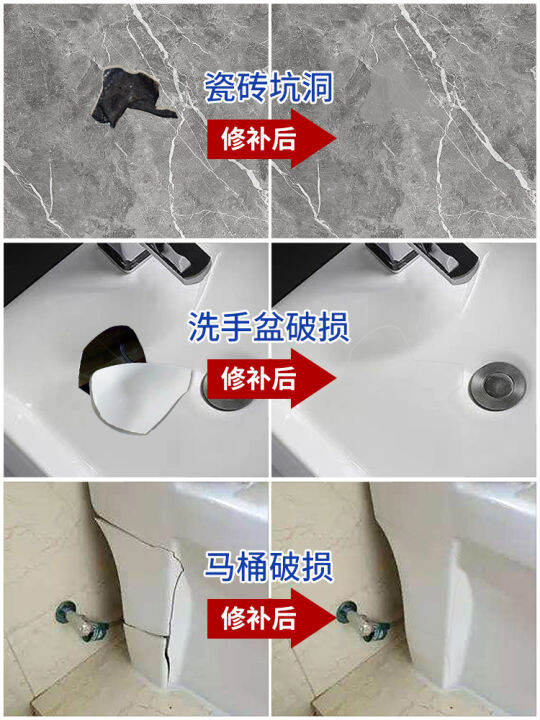 瓷砖坑洞
修补后

洗手盆破损
修补后

马桶破损
修补后