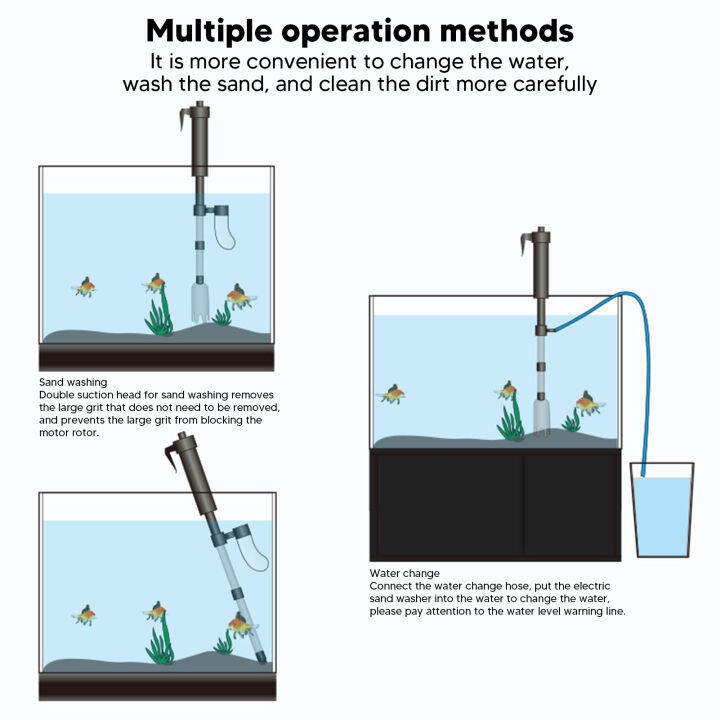 Multiple operation methods
It is more convenient to change the water, wash the sand, and clean the dirt more carefully

Sand washing
Double suction head for sand washing removes the large grit that does not need to be removed, and prevents the large grit from blocking the motor rotor.

Water change
Connect the water change hose, put the electric sand washer into the water to change the water, please pay attention to the water level warning line.