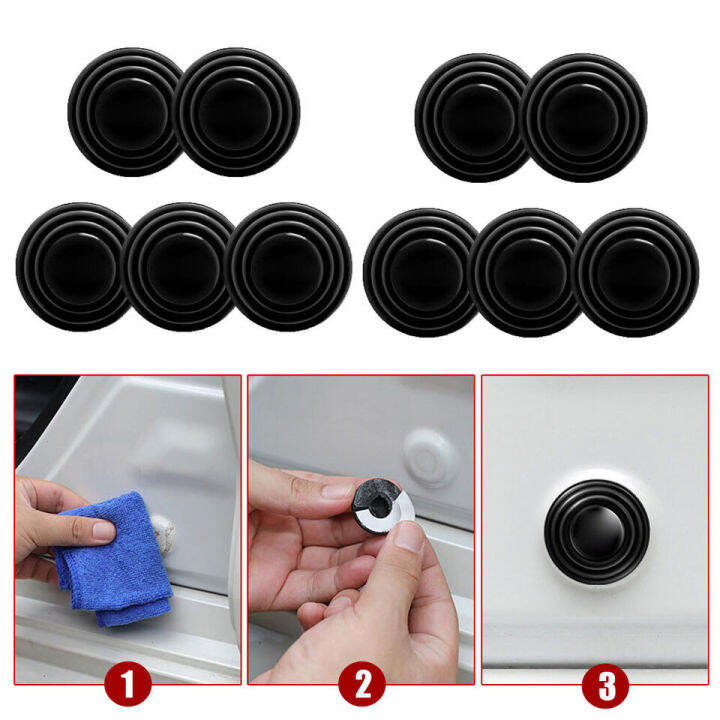 1
2
3