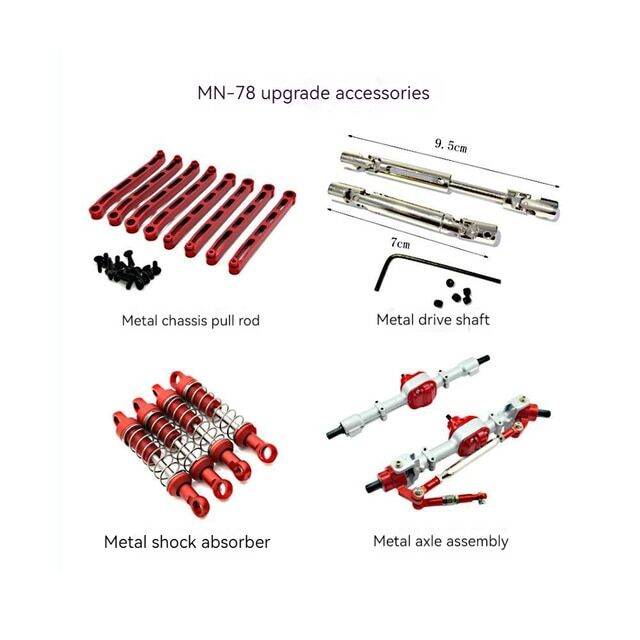 MN-78 upgrade accessories

9.5cm

7cm

Metal chassis pull rod

Metal drive shaft

Metal shock absorber

Metal axle assembly