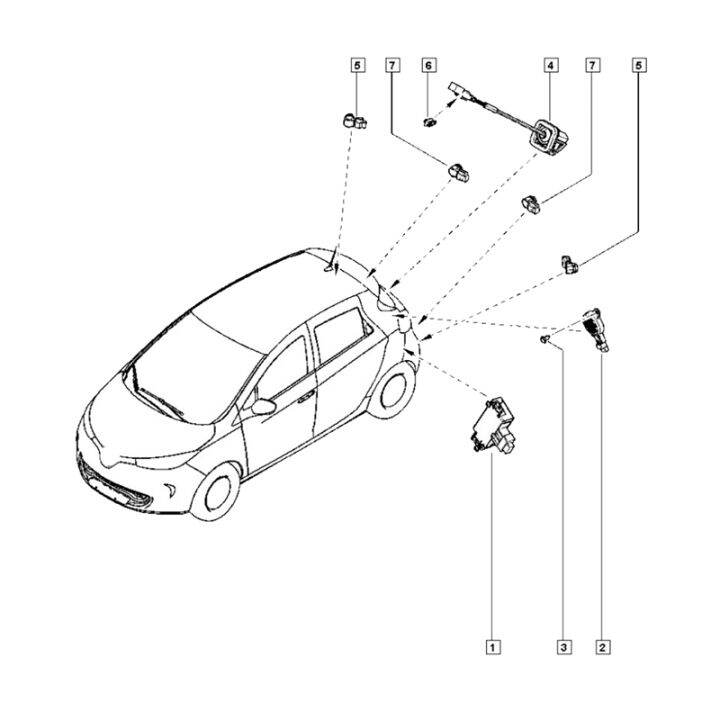 5
7
6
4
7
5
1
3
2