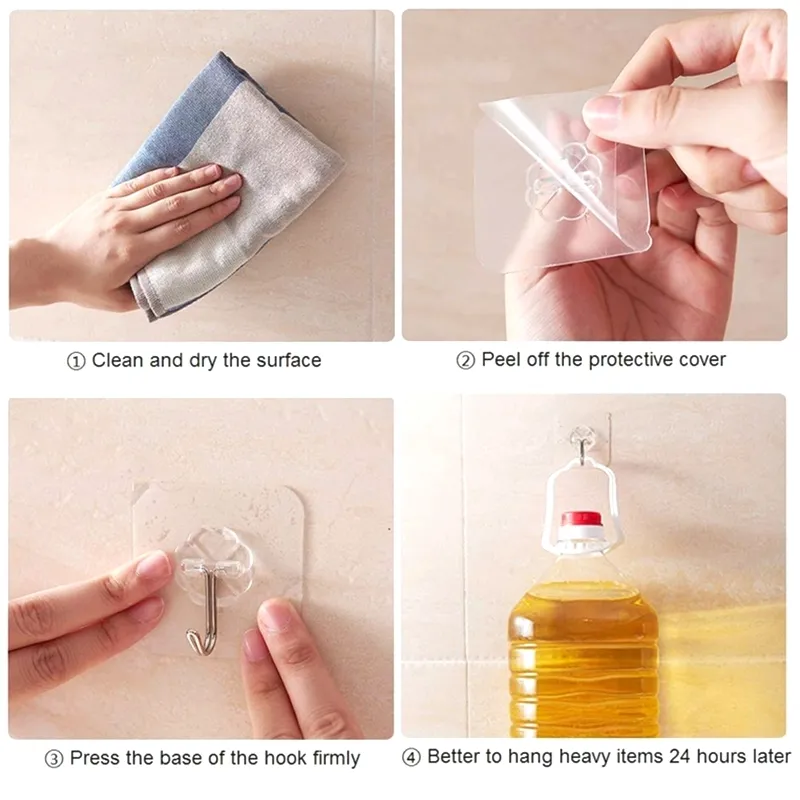 ① Clean and dry the surface

② Peel off the protective cover

③ Press the base of the hook firmly

④ Better to hang heavy items 24 hours later