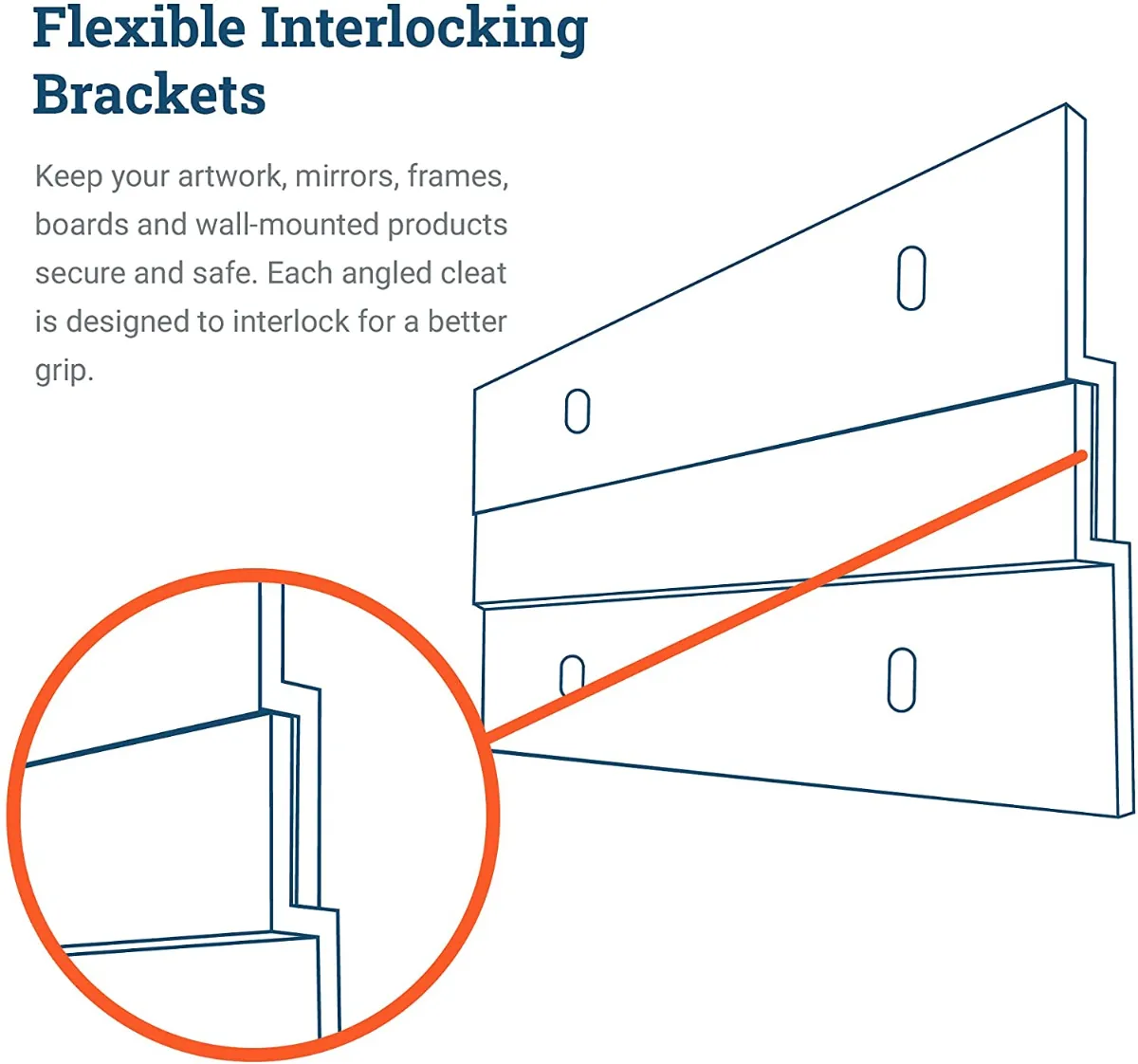 Flexible Interlocking Brackets

Keep your artwork, mirrors, frames, boards and wall-mounted products secure and safe. Each angled cleat is designed to interlock for a better grip.