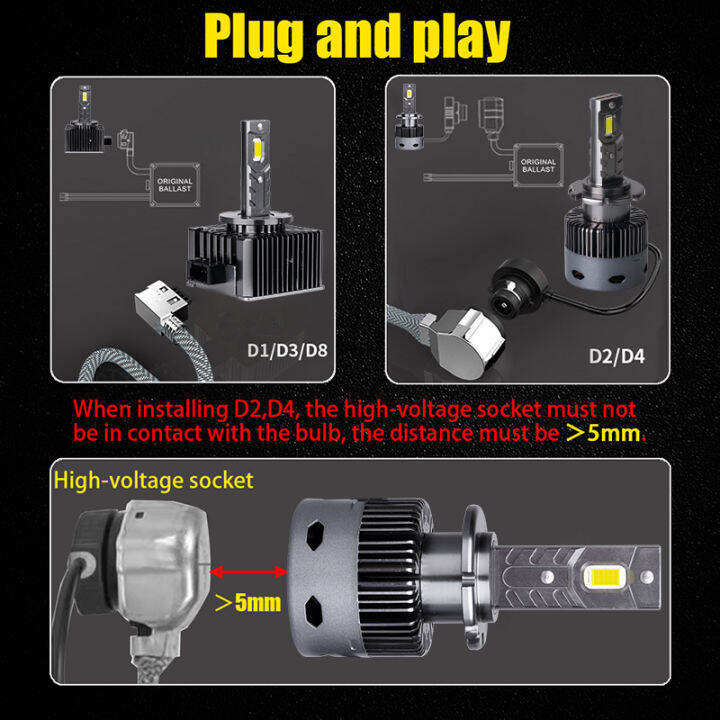 Plug and play

ORIGINAL BALLAST

D1/D3/D8

ORIGINAL BALLAST

D2/D4

When installing D2,D4, the high-voltage socket must not be in contact with the bulb, the distance must be ＞5mm.

High-voltage socket

＞5mm