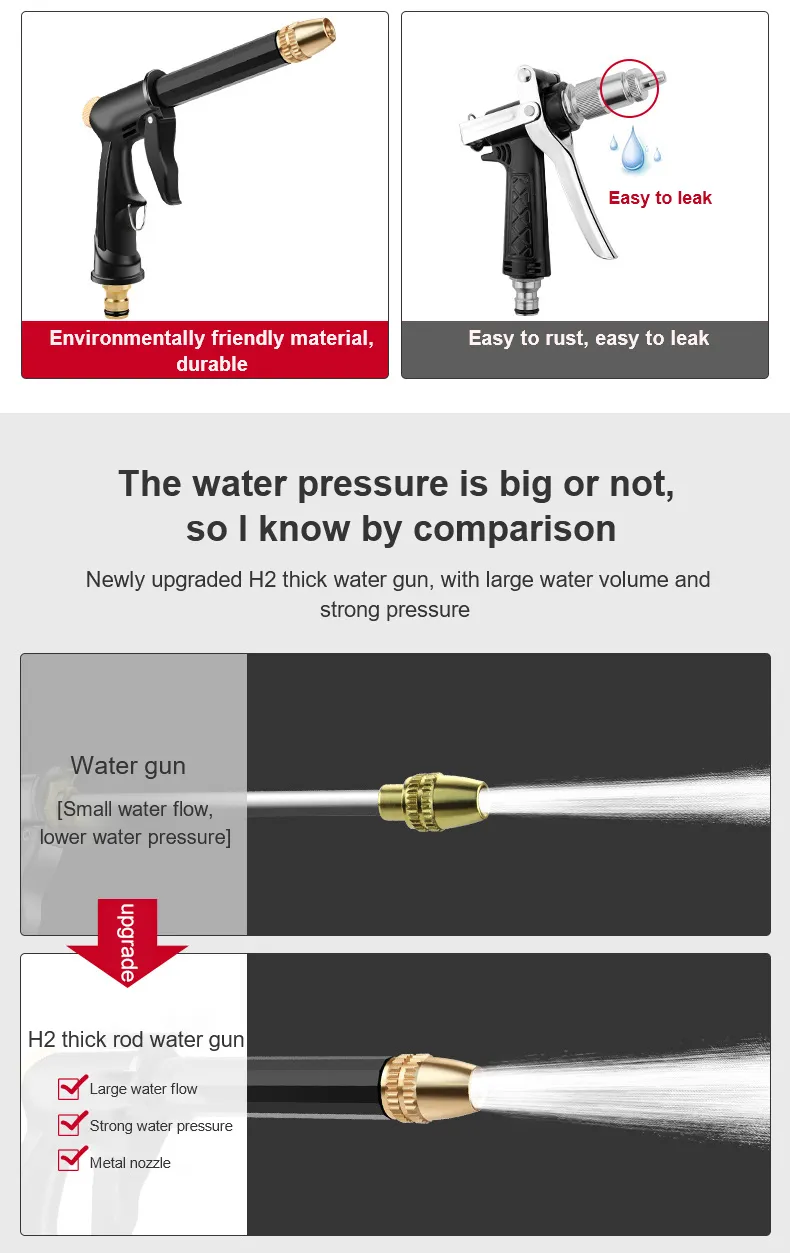 Environmentally friendly material, durable

Easy to leak

Easy to rust, easy to leak

The water pressure is big or not, so I know by comparison

Newly upgraded H2 thick water gun, with large water volume and strong pressure

Water gun

[Small water flow, lower water pressure]

upgrade

H2 thick rod water gun

Large water flow

Strong water pressure

Metal nozzle