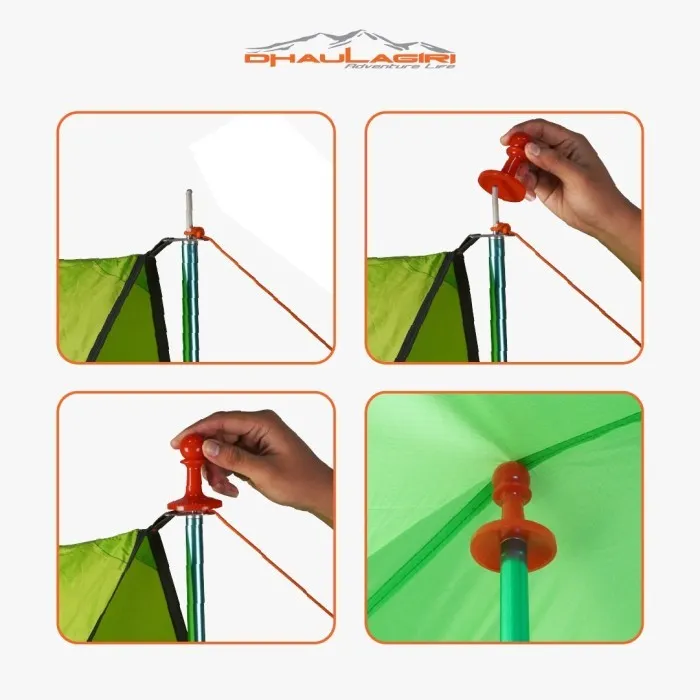 DHAULAGIRI
Adventure Life