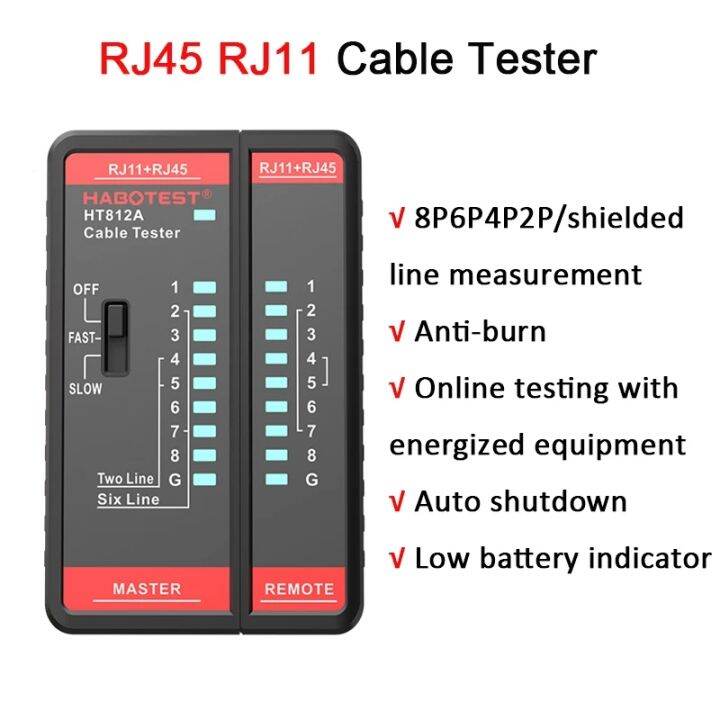 RJ45 RJ11 Cable Tester

RJ11+RJ45
HABOTEST®
HT812A
Cable Tester

OFF
FAST
SLOW

1
2
3
4
5
6
7
8
G

Two Line
Six Line

MASTER

RJ11+RJ45

1
2
3
4
5
6
7
8
G

REMOTE

√ 8P6P4P2P/shielded line measurement

√ Anti-burn

√ Online testing with energized equipment

√ Auto shutdown

√ Low battery indicator