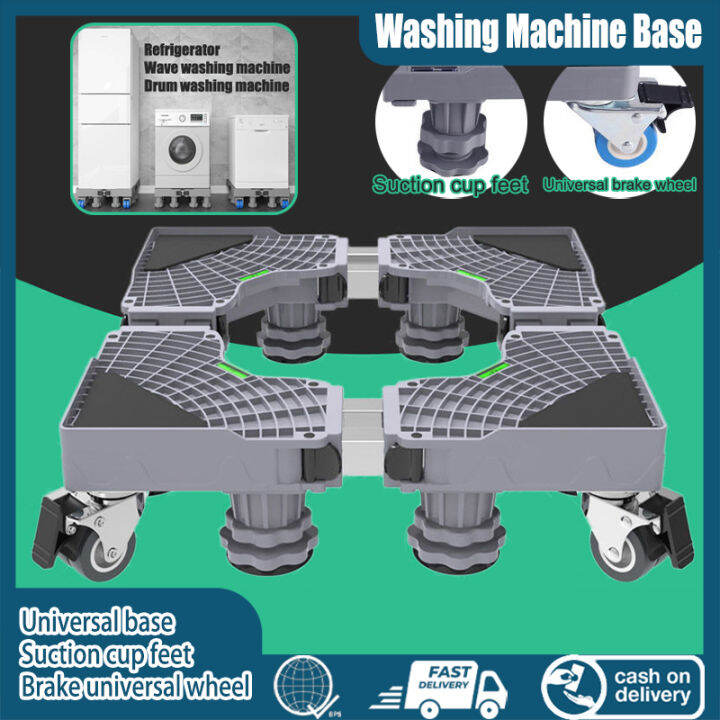 Washing Machine Base

Refrigerator
Wave washing machine
Drum washing machine

Suction cup feet
Universal brake wheel

Universal base
Suction cup feet
Brake universal wheel

EPS

FAST DELIVERY

cash on delivery