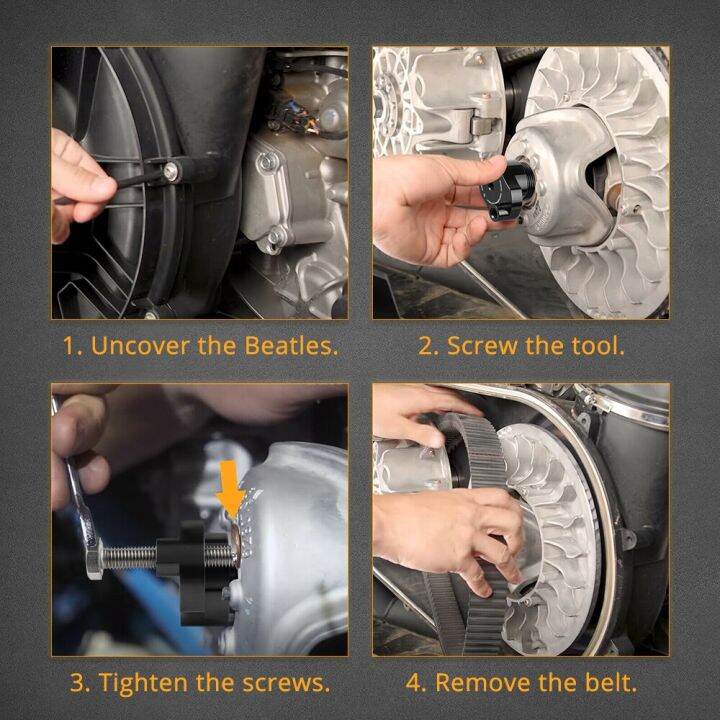 1. Uncover the Beatles.

2. Screw the tool.

3. Tighten the screws.

4. Remove the belt.