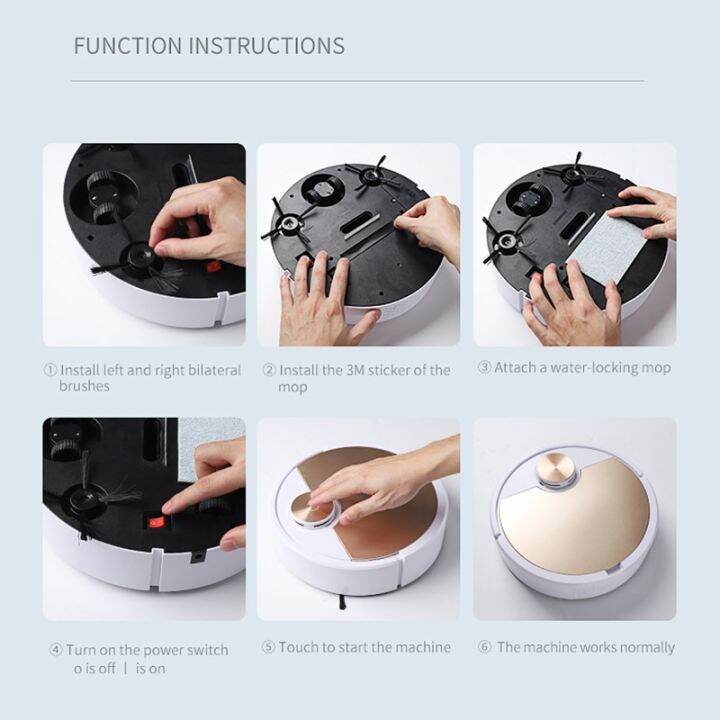 FUNCTION INSTRUCTIONS

① Install left and right bilateral brushes

② Install the 3M sticker of the mop

③ Attach a water-locking mop

④ Turn on the power switch
o is off | is on

⑤ Touch to start the machine

⑥ The machine works normally