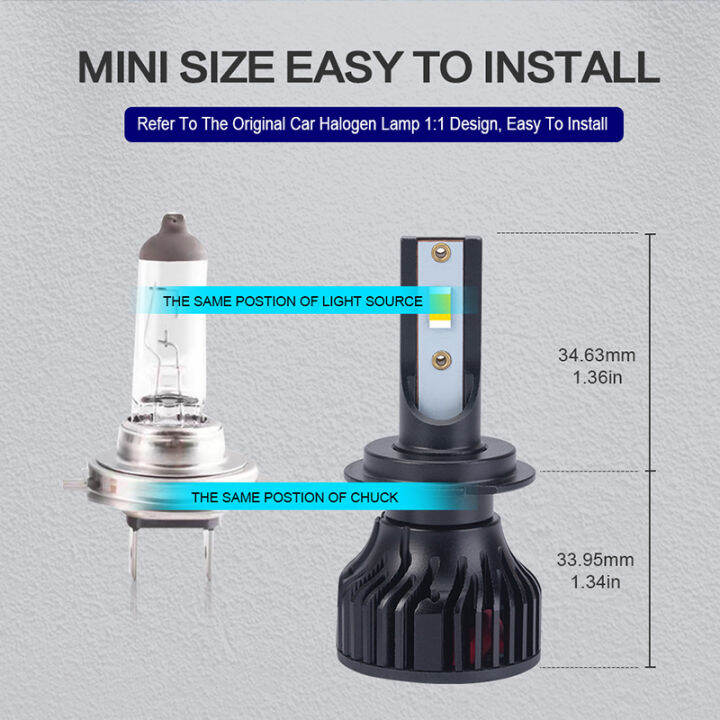 MINI SIZE EASY TO INSTALL

Refer To The Original Car Halogen Lamp 1:1 Design, Easy To Install

THE SAME POSTION OF LIGHT SOURCE

34.63mm
1.36in

THE SAME POSTION OF CHUCK

33.95mm
1.34in