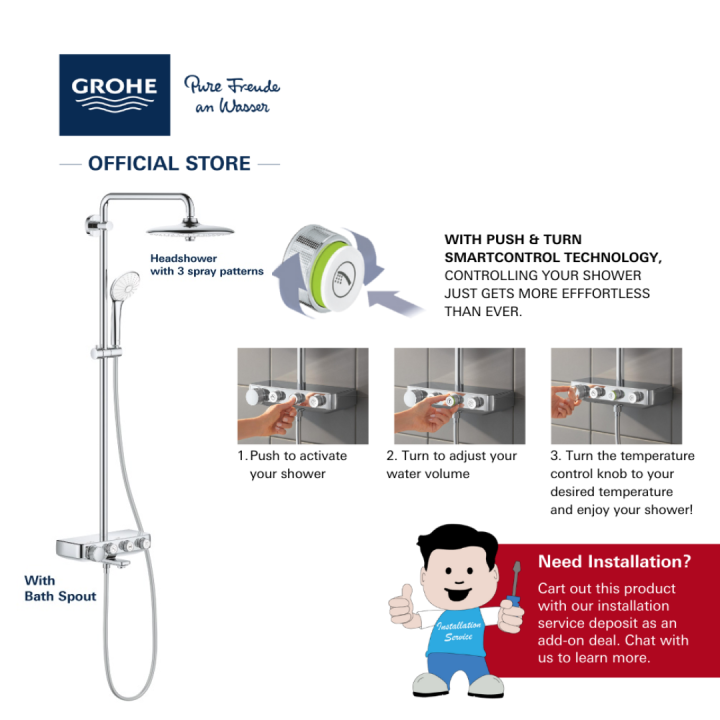 GROHE

Pure Freude an Wasser

OFFICIAL STORE

Headshower with 3 spray patterns

WITH PUSH & TURN SMARTCONTROL TECHNOLOGY, CONTROLLING YOUR SHOWER JUST GETS MORE EFFFORTLESS THAN EVER.

1. Push to activate your shower

2. Turn to adjust your water volume

3. Turn the temperature control knob to your desired temperature and enjoy your shower!

With Bath Spout

Installation Service

Need Installation?

Cart out this product with our installation service deposit as an add-on deal. Chat with us to learn more.