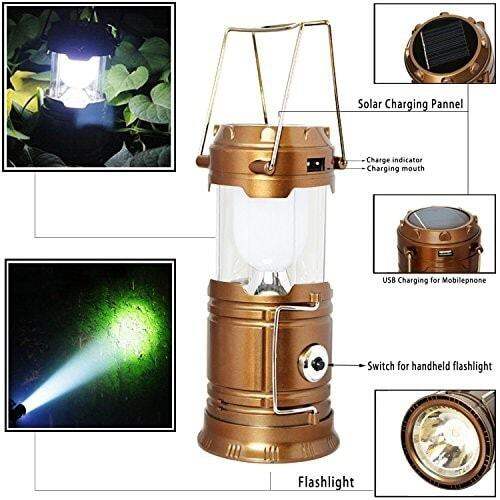 Solar Charging Pannel

Charge indicator
Charging mouth

USB Charging for Mobilepnone

Switch for handheld flashlight

Flashlight