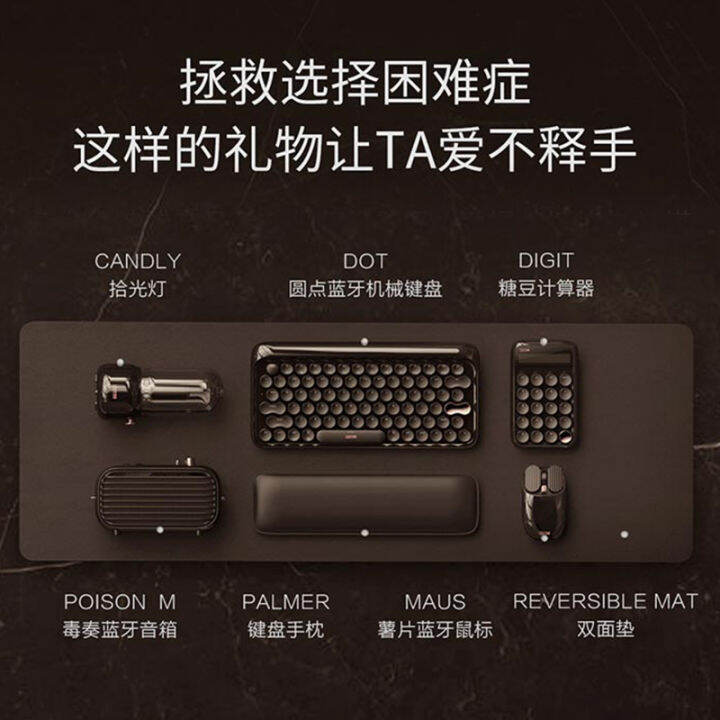 拯救选择困难症
这样的礼物让TA爱不释手

CANDLY
拾光灯

DOT
圆点蓝牙机械键盘

DIGIT
糖豆计算器

POISON M
毒奏蓝牙音箱

PALMER
键盘手枕

MAUS
薯片蓝牙鼠标

REVERSIBLE MAT
双面垫