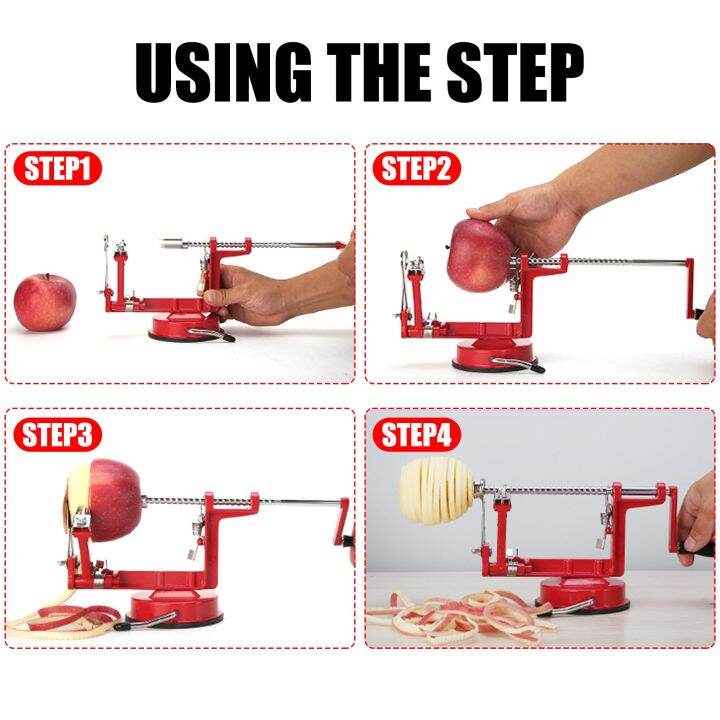 USING THE STEP

STEP1

STEP2

STEP3

STEP4