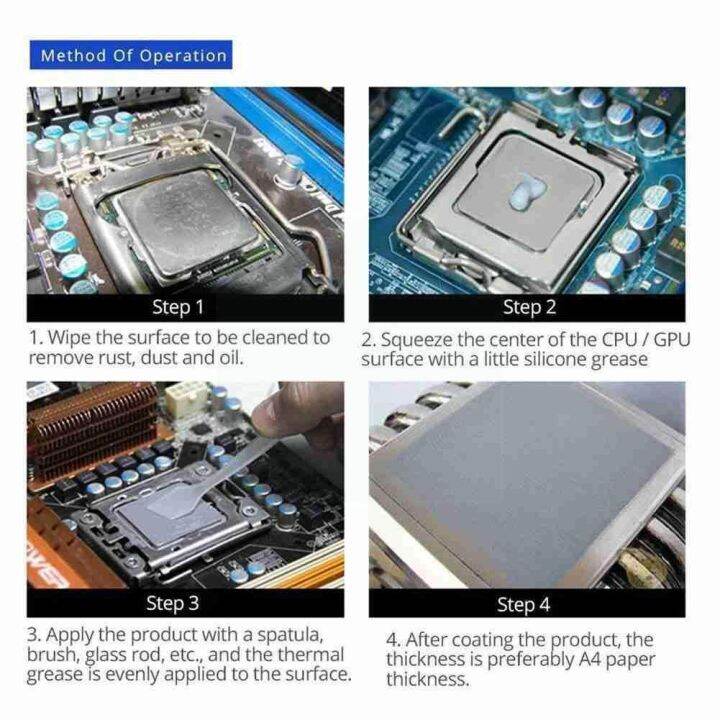 Method Of Operation

Step 1

1. Wipe the surface to be cleaned to remove rust, dust and oil.

Step 2

2. Squeeze the center of the CPU / GPU surface with a little silicone grease

Step 3

3. Apply the product with a spatula, brush, glass rod, etc., and the thermal grease is evenly applied to the surface.

Step 4

4. After coating the product, the thickness is preferably A4 paper thickness.