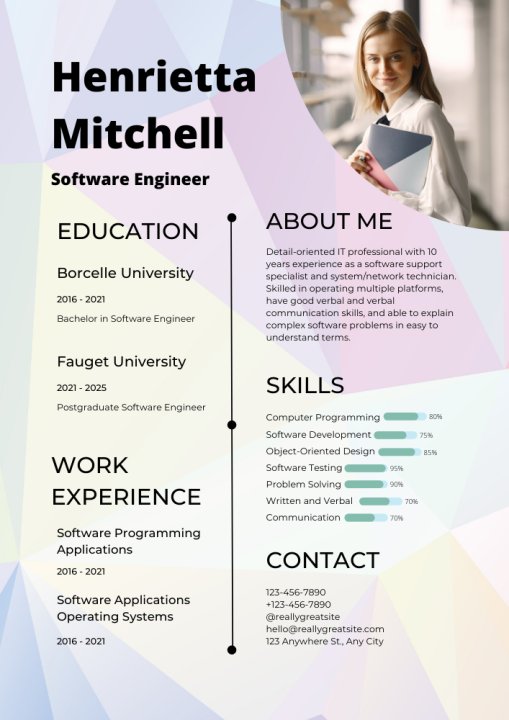 Henrietta Mitchell

Software Engineer

EDUCATION

Borcelle University

2016 - 2021

Bachelor in Software Engineer

Fauget University

2021 - 2025

Postgraduate Software Engineer

WORK EXPERIENCE

Software Programming Applications

2016 - 2021

Software Applications Operating Systems

2016 - 2021

ABOUT ME

Detail-oriented IT professional with 10 years experience as a software support specialist and system/network technician. Skilled in operating multiple platforms, have good verbal and verbal communication skills, and able to explain complex software problems in easy to understand terms.

SKILLS

Computer Programming 80%
Software Development 75%
Object-Oriented Design 85%
Software Testing 95%
Problem Solving 90%
Written and Verbal 70%
Communication 70%

CONTACT

123-456-7890
+123-456-7890
@reallygreatsite
hello@reallygreatsite.com
123 Anywhere St., Any City