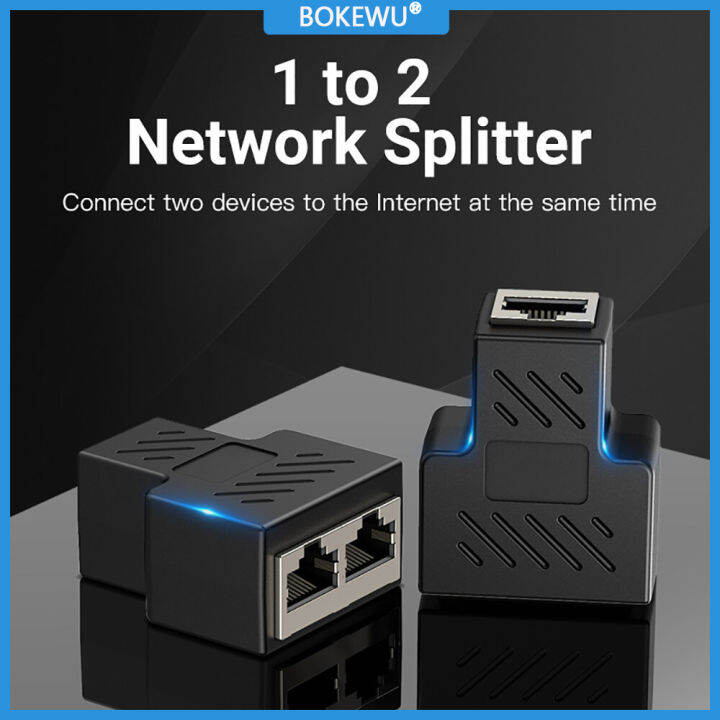 BOKEWU®

1 to 2
Network Splitter

Connect two devices to the Internet at the same time