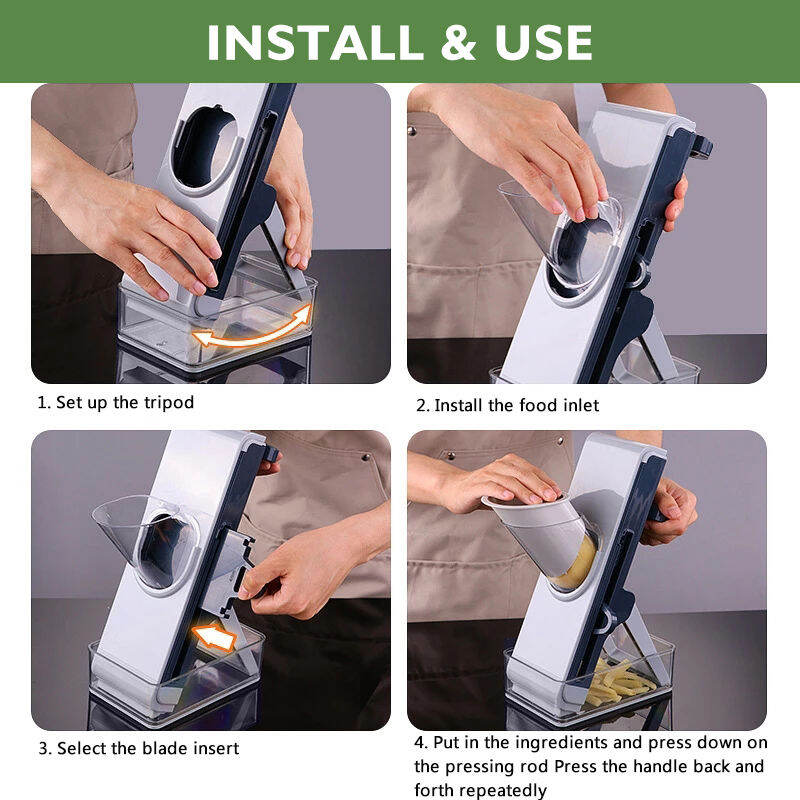 INSTALL & USE

1. Set up the tripod

2. Install the food inlet

3. Select the blade insert

4. Put in the ingredients and press down on the pressing rod Press the handle back and forth repeatedly