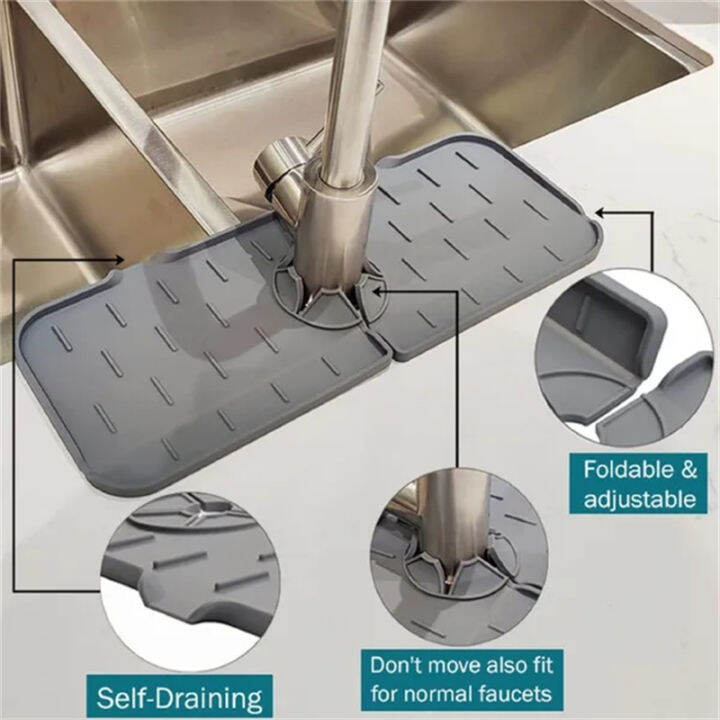 Foldable & adjustable

Self-Draining

Don't move also fit for normal faucets