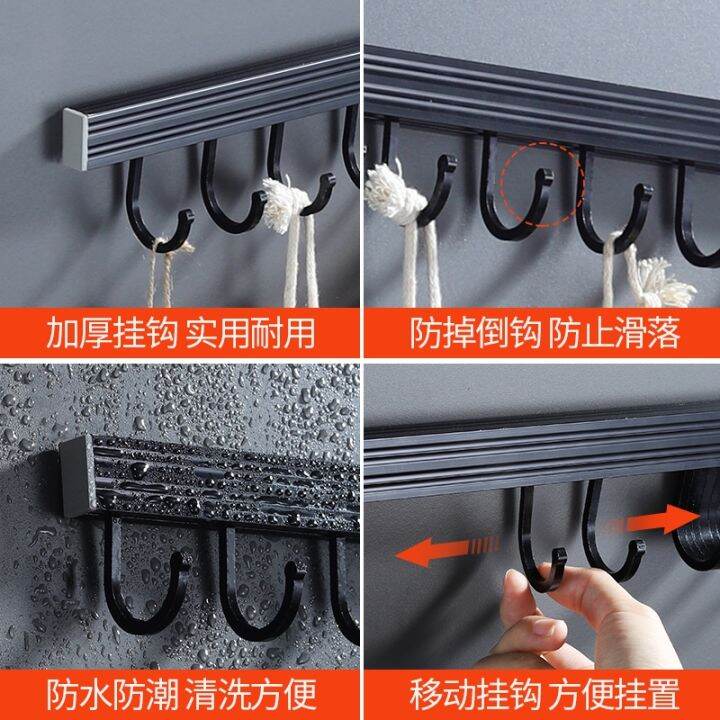 加厚挂钩 实用耐用

防掉倒钩 防止滑落

防水防潮 清洗方便

移动挂钩 方便挂置