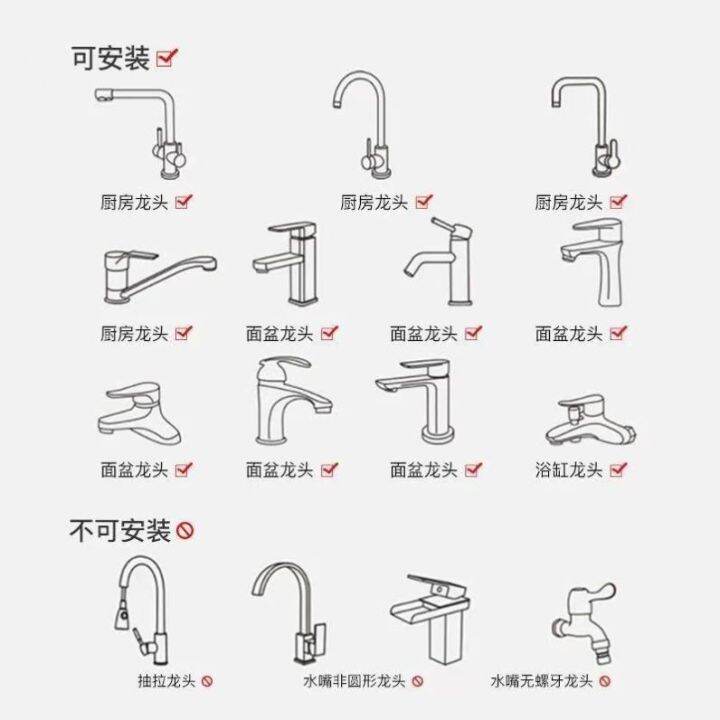 可安装

厨房龙头 厨房龙头 厨房龙头

厨房龙头 面盆龙头 面盆龙头 面盆龙头

面盆龙头 面盆龙头 面盆龙头 浴缸龙头

不可安装

抽拉龙头 水嘴非圆形龙头 水嘴无螺牙龙头