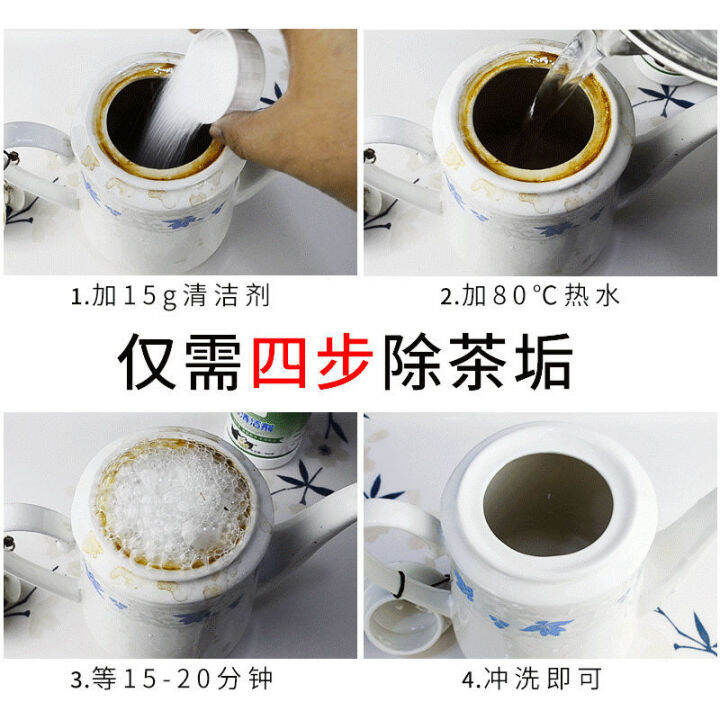 1.加15g清洁剂

2.加80℃热水

仅需四步除茶垢

清洁剂

3.等15-20分钟

4.冲洗即可