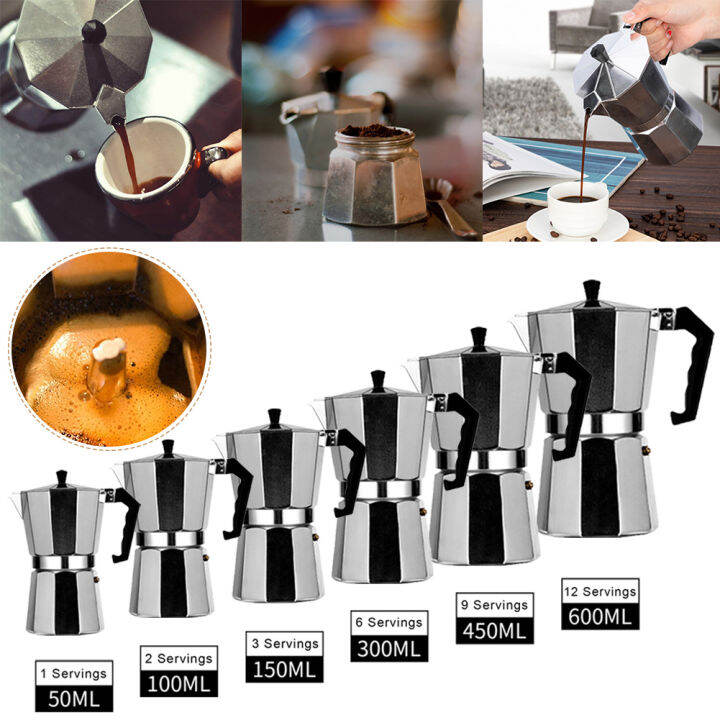 1 Servings
50ML

2 Servings
100ML

3 Servings
150ML

6 Servings
300ML

9 Servings
450ML

12 Servings
600ML