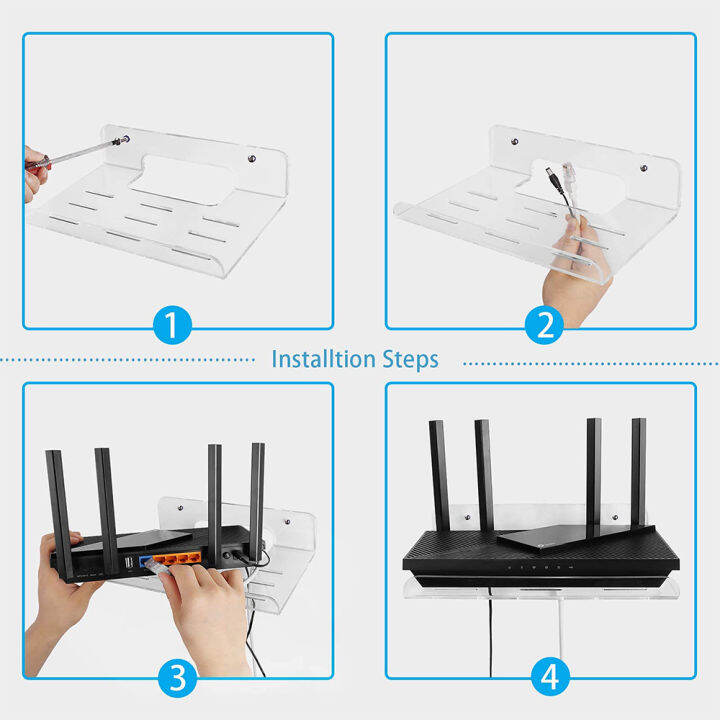 1

2

Installtion Steps

3

4