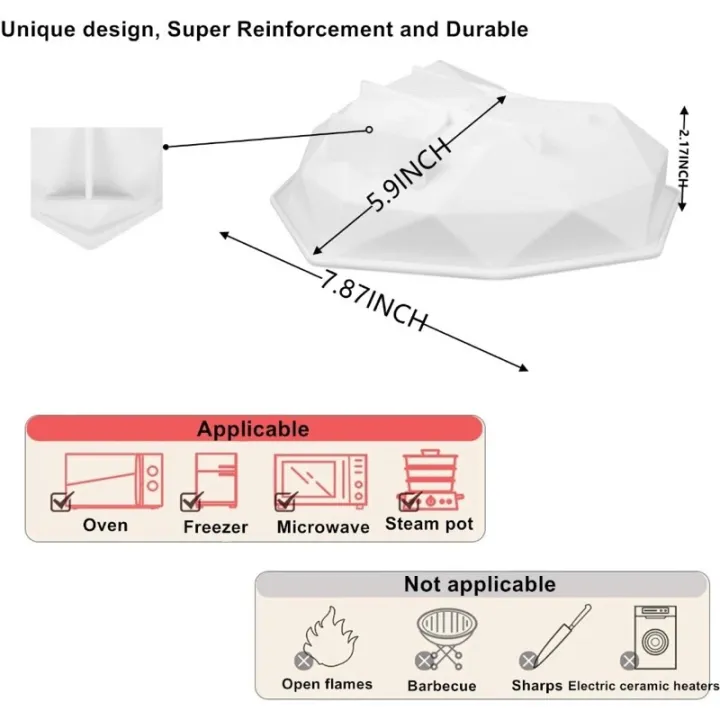 Unique design, Super Reinforcement and Durable

5.9INCH

2.17INCH

7.87INCH

Applicable

Oven Freezer Microwave Steam pot

Not applicable

Open flames Barbecue Sharps Electric ceramic heaters