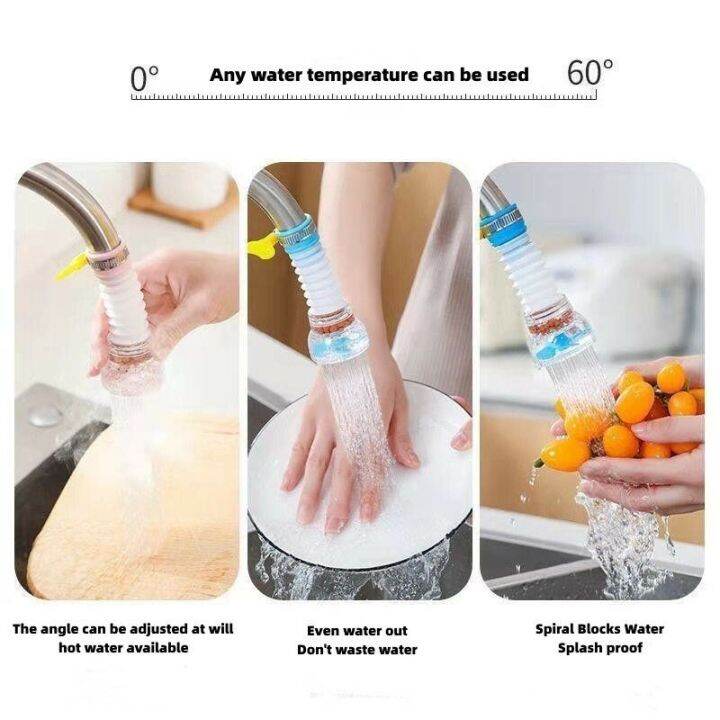 0°
Any water temperature can be used
60°

The angle can be adjusted at will
hot water available

Even water out
Don't waste water

Spiral Blocks Water
Splash proof