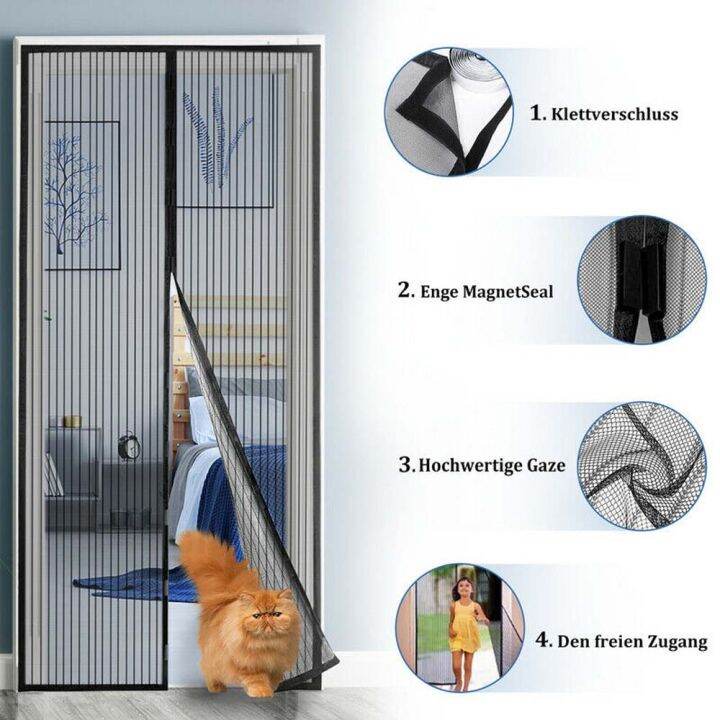 1. Klettverschluss

2. Enge MagnetSeal

3. Hochwertige Gaze

4. Den freien Zugang