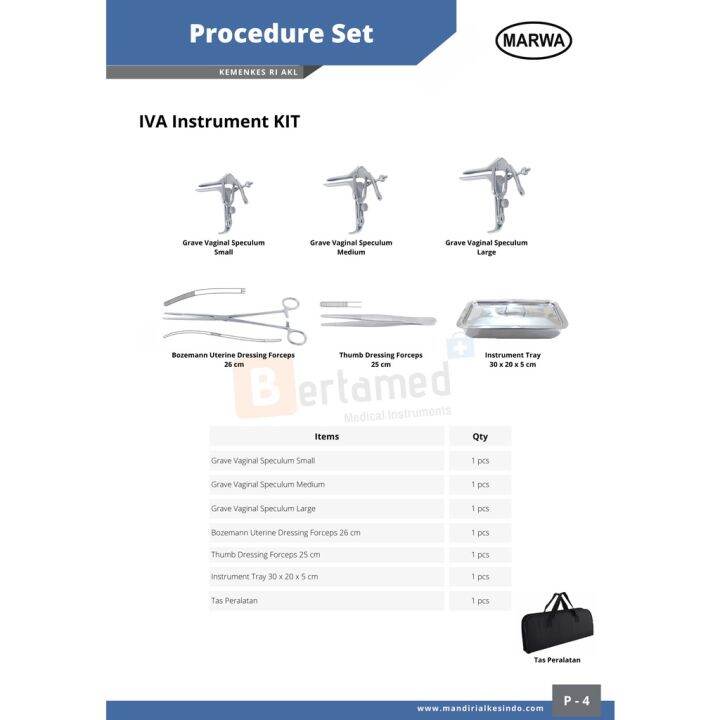 Procedure Set

MARWA

KEMENKES RI AKL

IVA Instrument KIT

Grave Vaginal Speculum Small

Grave Vaginal Speculum Medium

Grave Vaginal Speculum Large

Bozemann Uterine Dressing Forceps 26 cm

Thumb Dressing Forceps 25 cm

Instrument Tray 30 x 20 x 5 cm

Bertamed Medical Instruments

| Items | Qty |
|---|---|
| Grave Vaginal Speculum Small | 1 pcs |
| Grave Vaginal Speculum Medium | 1 pcs |
| Grave Vaginal Speculum Large | 1 pcs |
| Bozemann Uterine Dressing Forceps 26 cm | 1 pcs |
| Thumb Dressing Forceps 25 cm | 1 pcs |
| Instrument Tray 30 x 20 x 5 cm | 1 pcs |
| Tas Peralatan | 1 pcs |

Tas Peralatan

www.mandirialkesindo.com

P - 4