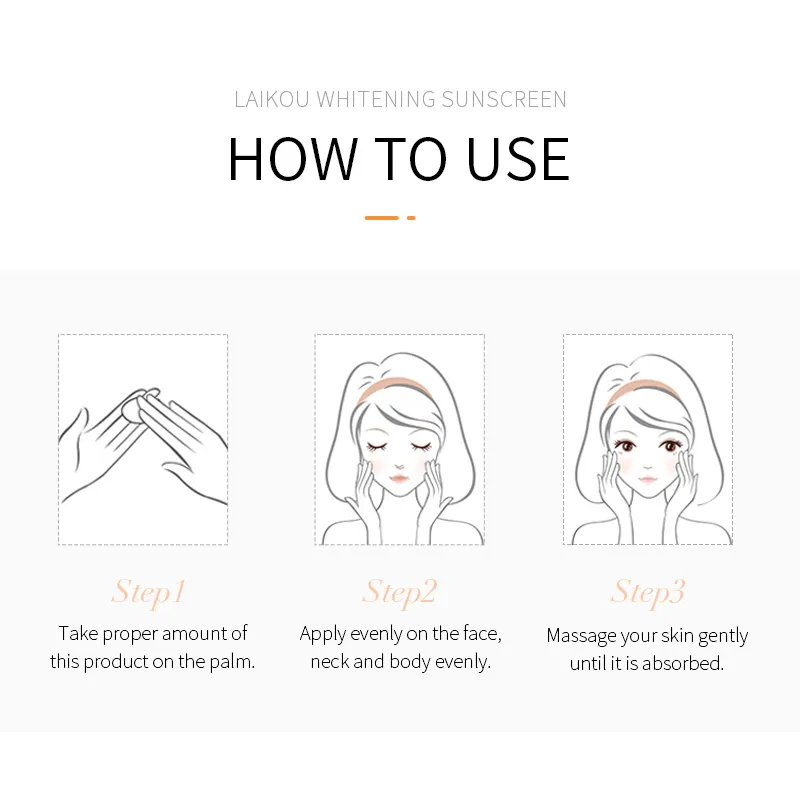 LAIKOU WHITENING SUNSCREEN

HOW TO USE

Step1

Take proper amount of this product on the palm.

Step2

Apply evenly on the face, neck and body evenly.

Step3

Massage your skin gently until it is absorbed.