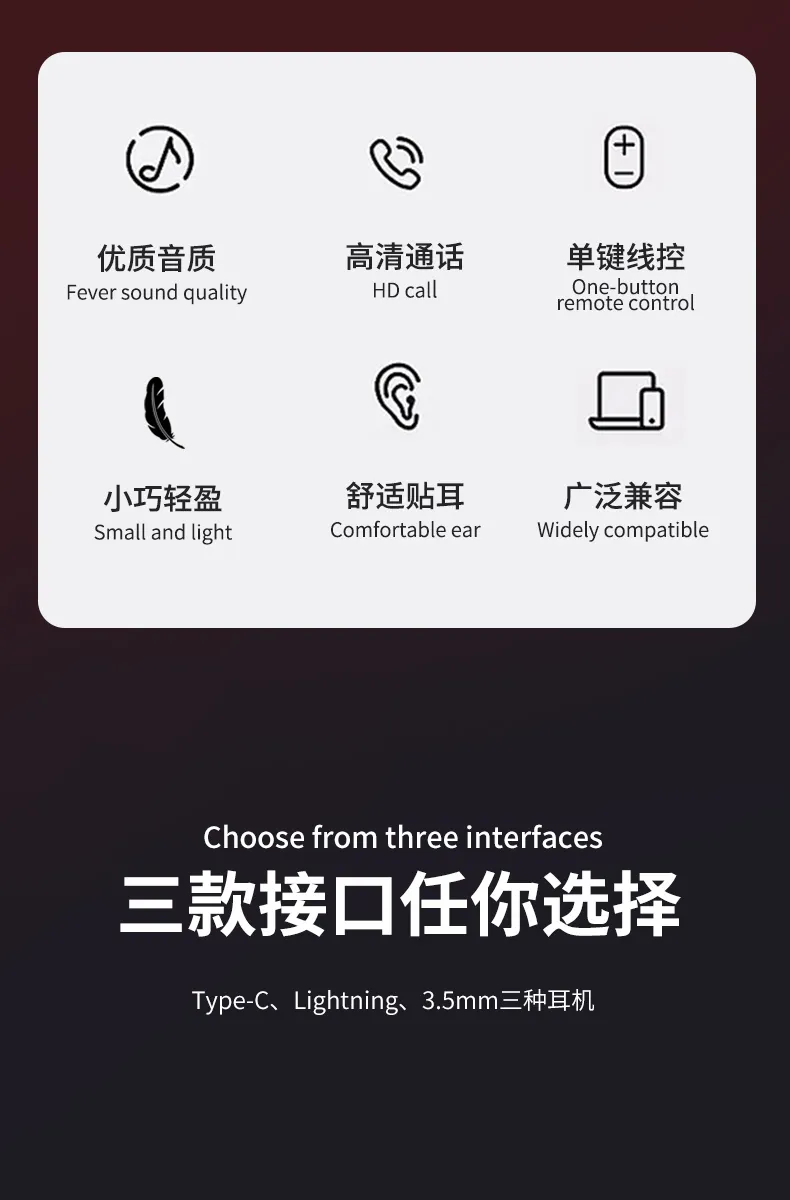 优质音质
Fever sound quality

高清通话
HD call

单键线控
One-button remote control

小巧轻盈
Small and light

舒适贴耳
Comfortable ear

广泛兼容
Widely compatible

Choose from three interfaces

三款接口任你选择

Type-C、Lightning、3.5mm三种耳机