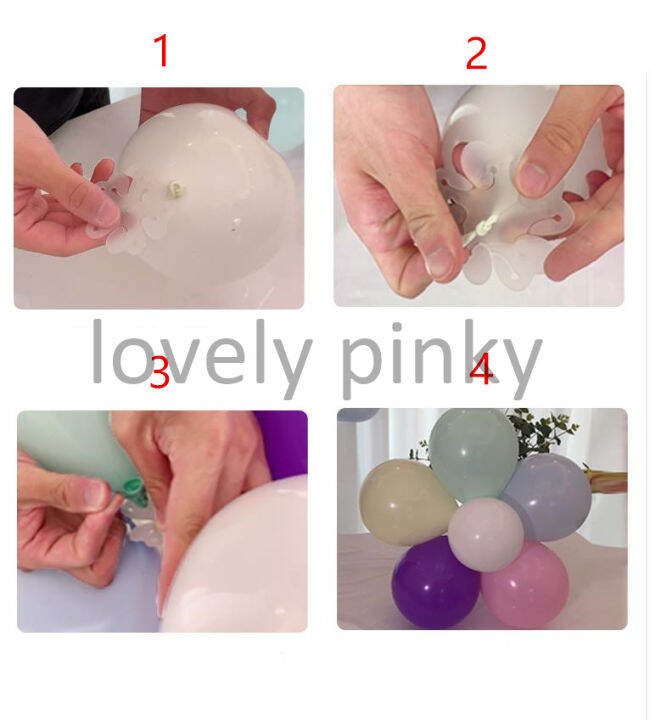 1

2

lovely pinky

3

4