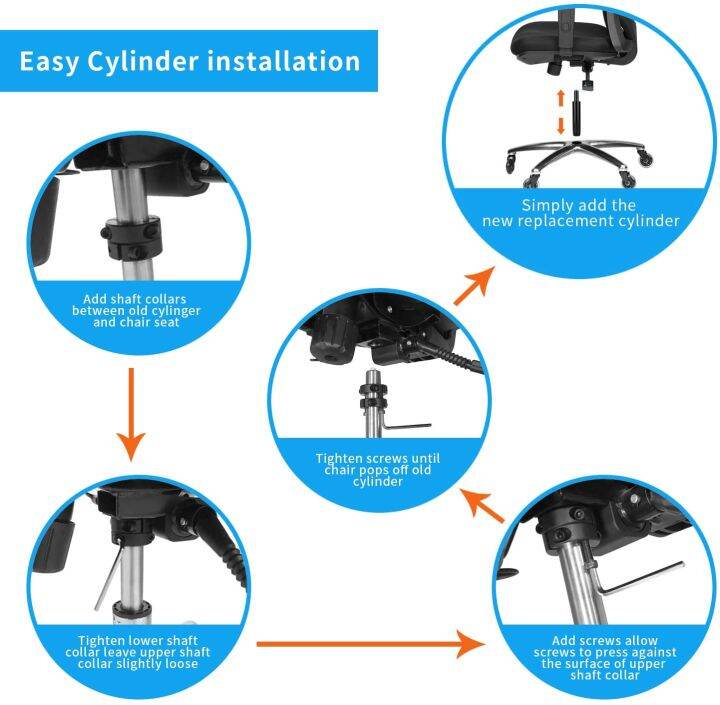 Easy Cylinder installation

Add shaft collars between old cylinger and chair seat

Tighten lower shaft collar leave upper shaft collar slightly loose

Add screws allow screws to press against the surface of upper shaft collar

Tighten screws until chair pops off old cylinder

Simply add the new replacement cylinder