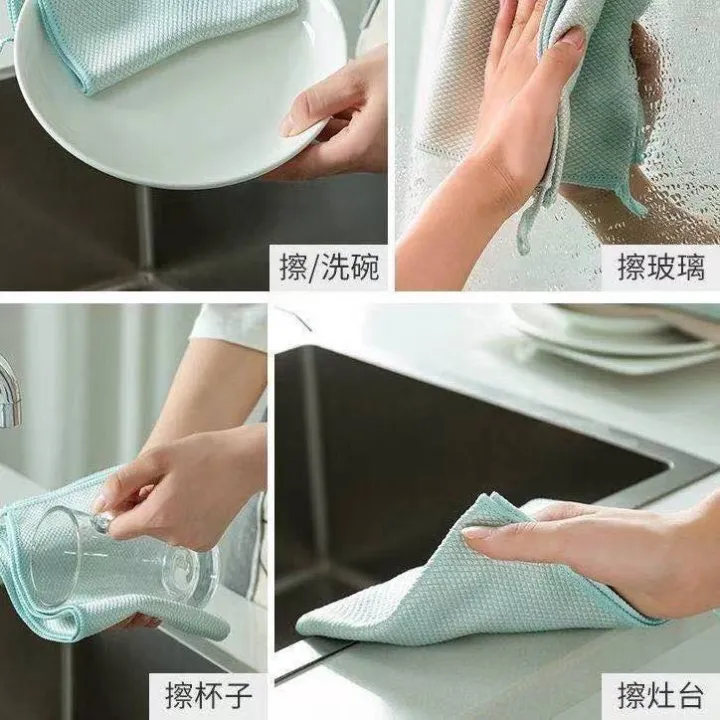 擦/洗碗

擦玻璃

擦杯子

擦灶台