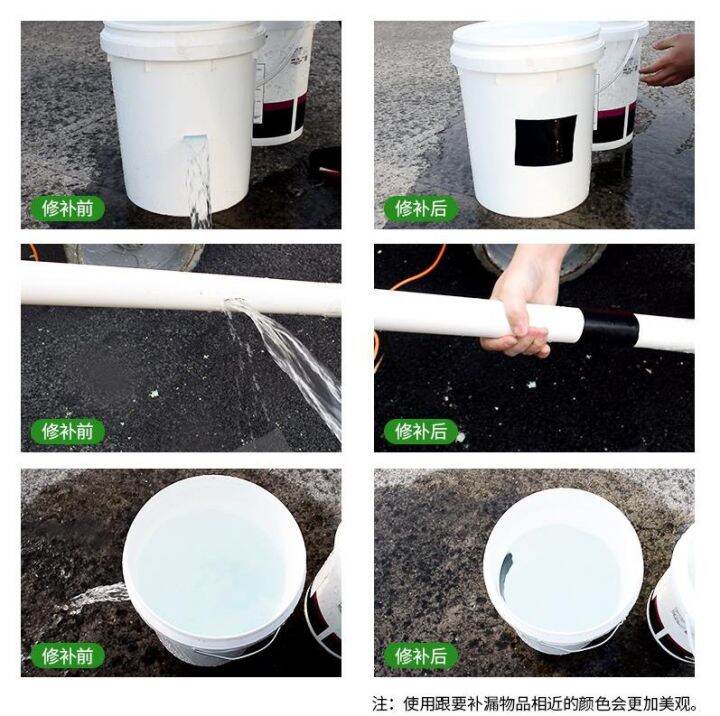 修补前

修补后

修补前

修补后

修补前

修补后

注：使用跟要补漏物品相近的颜色会更加美观。