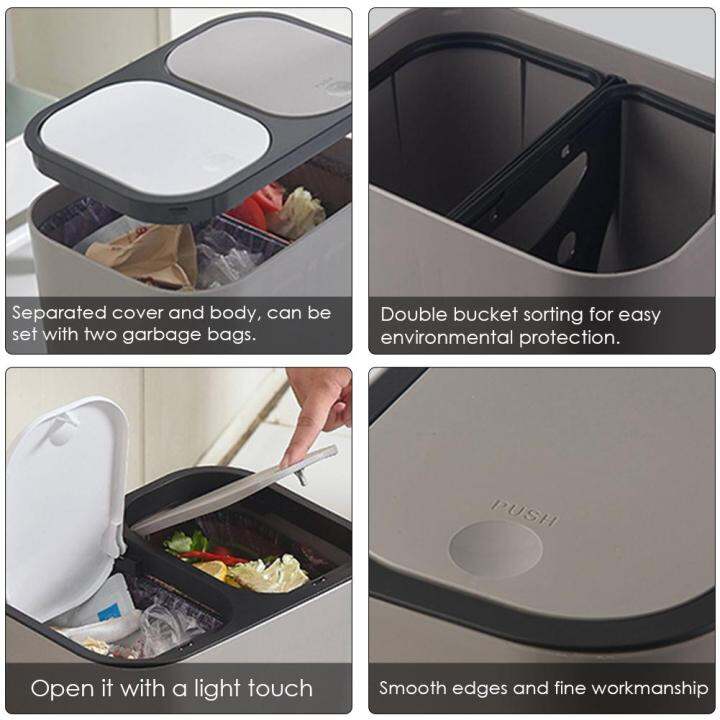 Separated cover and body, can be set with two garbage bags.

Double bucket sorting for easy environmental protection.

Open it with a light touch

PUSH

Smooth edges and fine workmanship