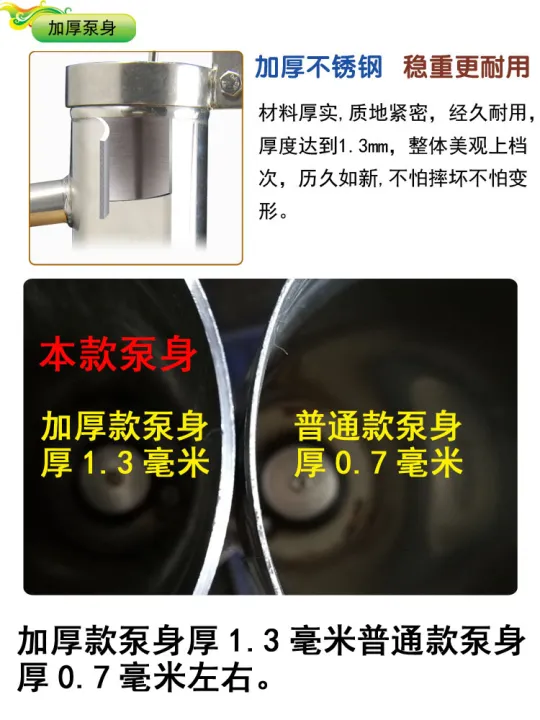 加厚泵身

加厚不锈钢 稳重更耐用

材料厚实,质地紧密，经久耐用，厚度达到1.3mm，整体美观上档次，历久如新,不怕摔坏不怕变形。

本款泵身

加厚款泵身
厚1.3毫米

普通款泵身
厚0.7毫米

加厚款泵身厚1.3毫米普通款泵身厚0.7毫米左右。