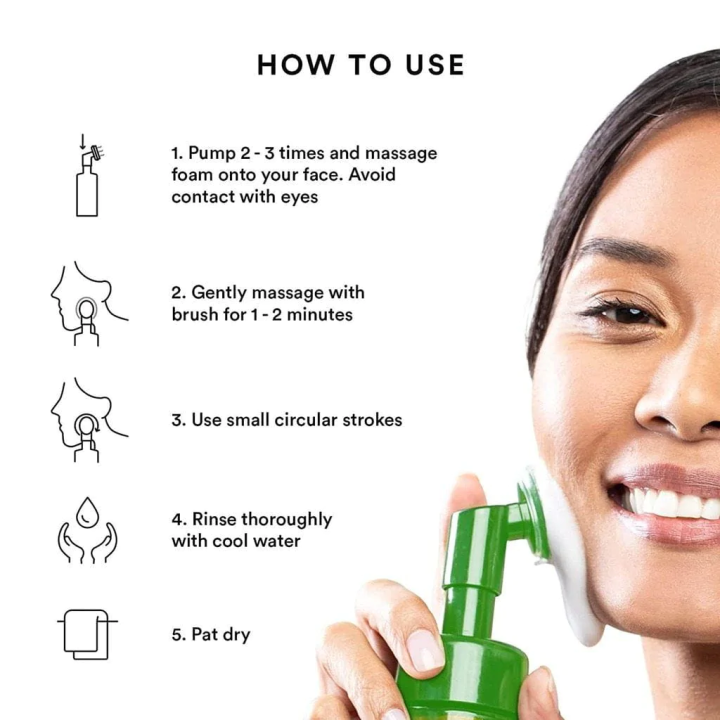 HOW TO USE

1. Pump 2 - 3 times and massage foam onto your face. Avoid contact with eyes

2. Gently massage with brush for 1 - 2 minutes

3. Use small circular strokes

4. Rinse thoroughly with cool water

5. Pat dry