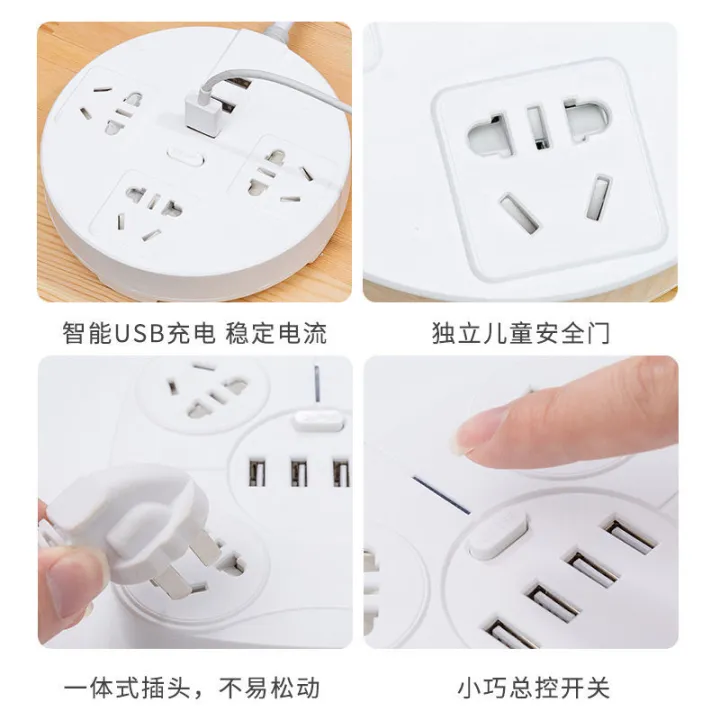 智能USB充电 稳定电流

独立儿童安全门

一体式插头，不易松动

小巧总控开关