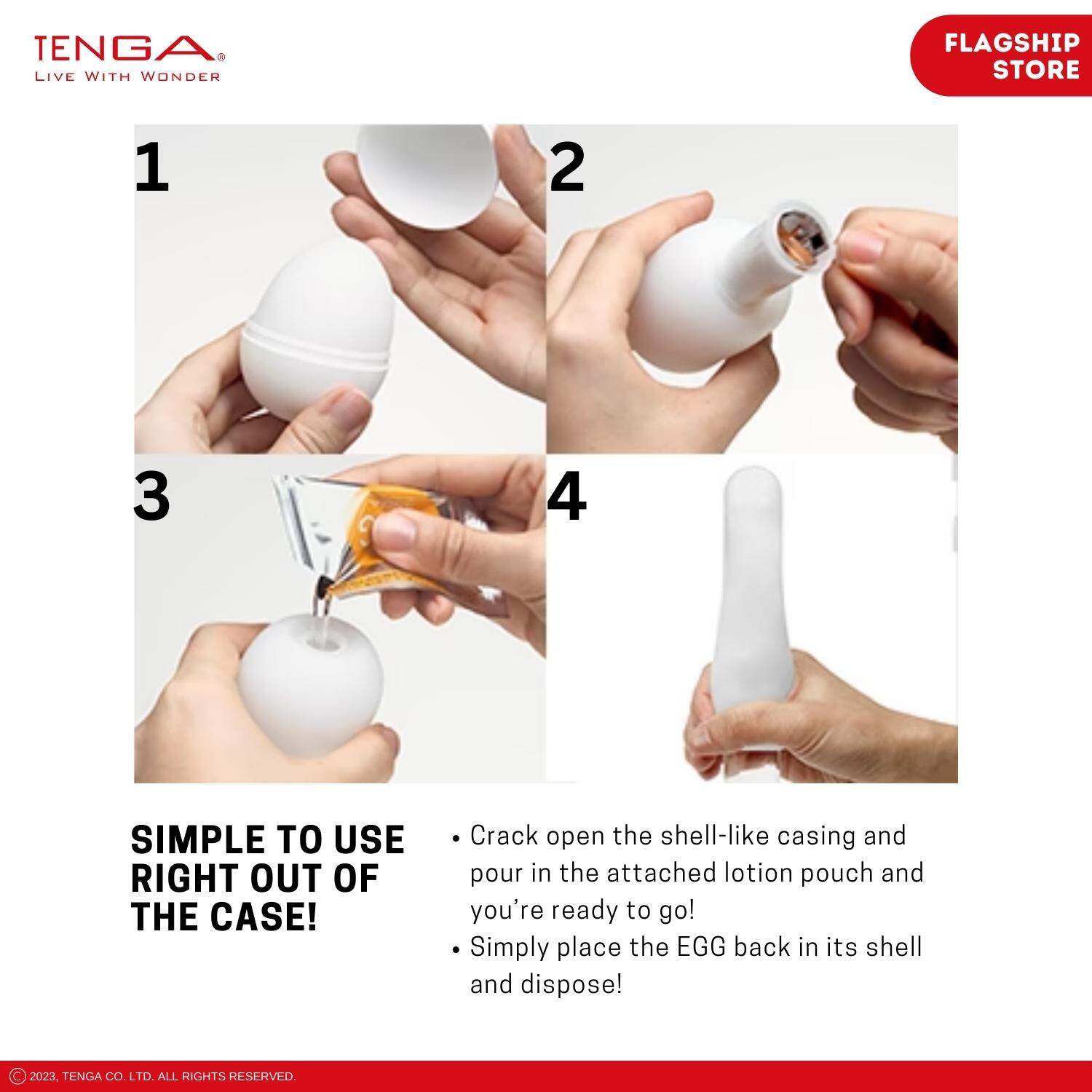 TENGA®
LIVE WITH WONDER

FLAGSHIP STORE

1

2

3

4

SIMPLE TO USE RIGHT OUT OF THE CASE!

• Crack open the shell-like casing and pour in the attached lotion pouch and you're ready to go!
• Simply place the EGG back in its shell and dispose!

© 2023, TENGA CO. LTD. ALL RIGHTS RESERVED.