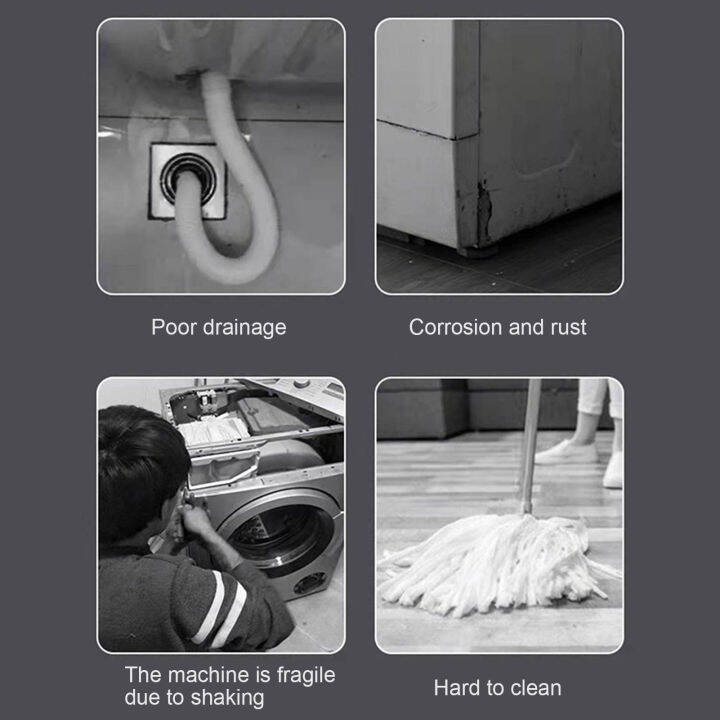 Poor drainage

Corrosion and rust

The machine is fragile due to shaking

Hard to clean