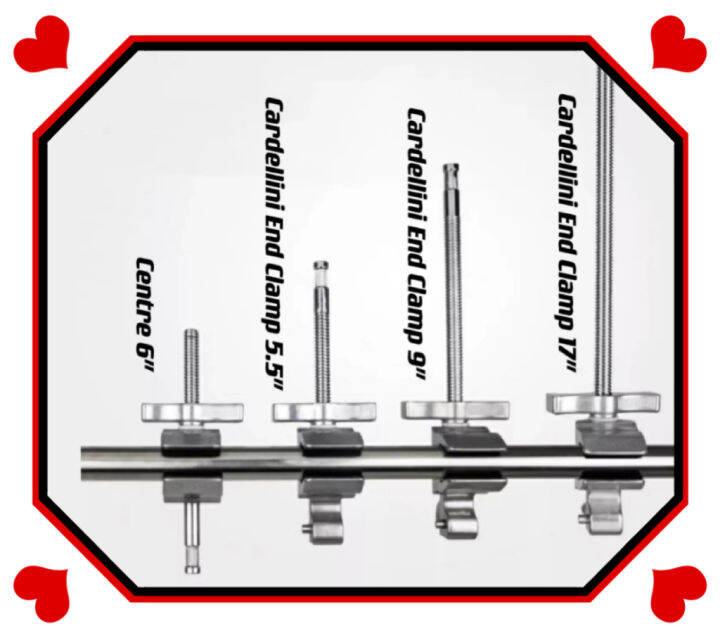 Centre 6"

Cardellini End Clamp 5.5"

Cardellini End Clamp 9"

Cardellini End Clamp 17"