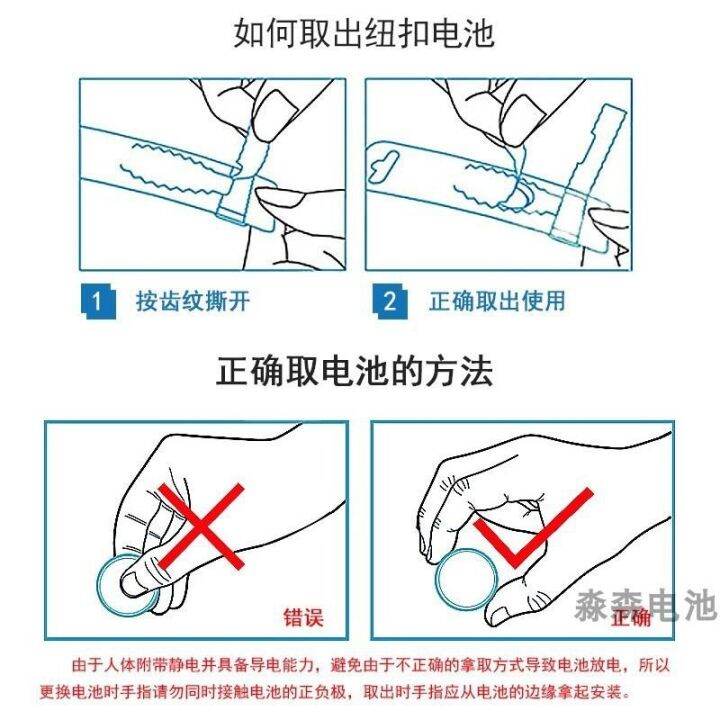 如何取出纽扣电池

1 按齿纹撕开

2 正确取出使用

正确取电池的方法

错误

正确

淼森电池

由于人体附带静电并具备导电能力，避免由于不正确的拿取方式导致电池放电，所以更换电池时手指请勿同时接触电池的正负极，取出时手指应从电池的边缘拿起安装。